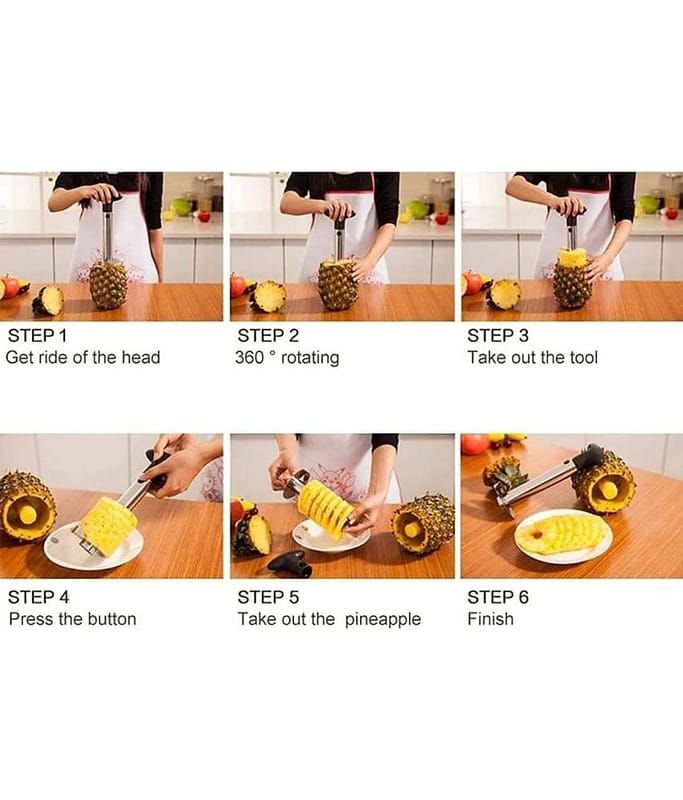 STEP 1
Get ride of the head

STEP 2
360 ° rotating

STEP 3
Take out the tool

STEP 4
Press the button

STEP 5
Take out the pineapple

STEP 6
Finish