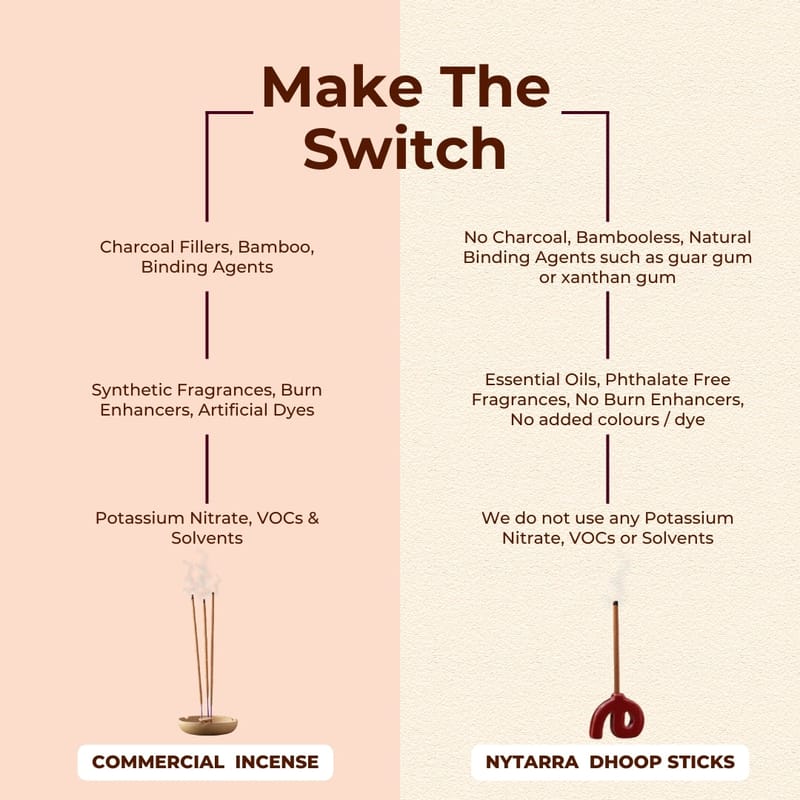 Make The Switch

Charcoal Fillers, Bamboo, Binding Agents

Synthetic Fragrances, Burn Enhancers, Artificial Dyes

Potassium Nitrate, VOCs & Solvents

COMMERCIAL INCENSE

No Charcoal, Bambooless, Natural Binding Agents such as guar gum or xanthan gum

Essential Oils, Phthalate Free Fragrances, No Burn Enhancers, No added colours / dye

We do not use any Potassium Nitrate, VOCs or Solvents

NYTARRA DHOOP STICKS