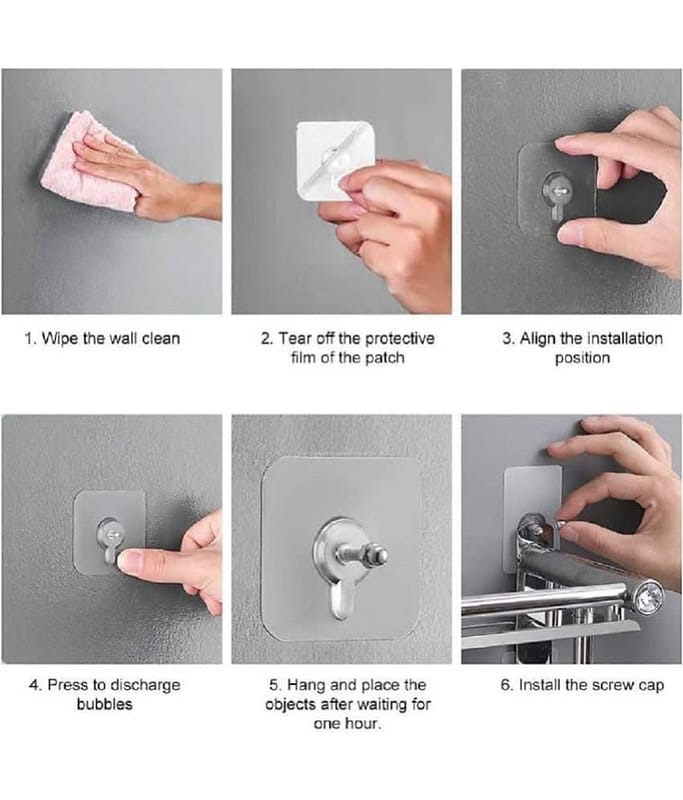 1. Wipe the wall clean

2. Tear off the protective film of the patch

3. Align the installation position

4. Press to discharge bubbles

5. Hang and place the objects after waiting for one hour.

6. Install the screw cap