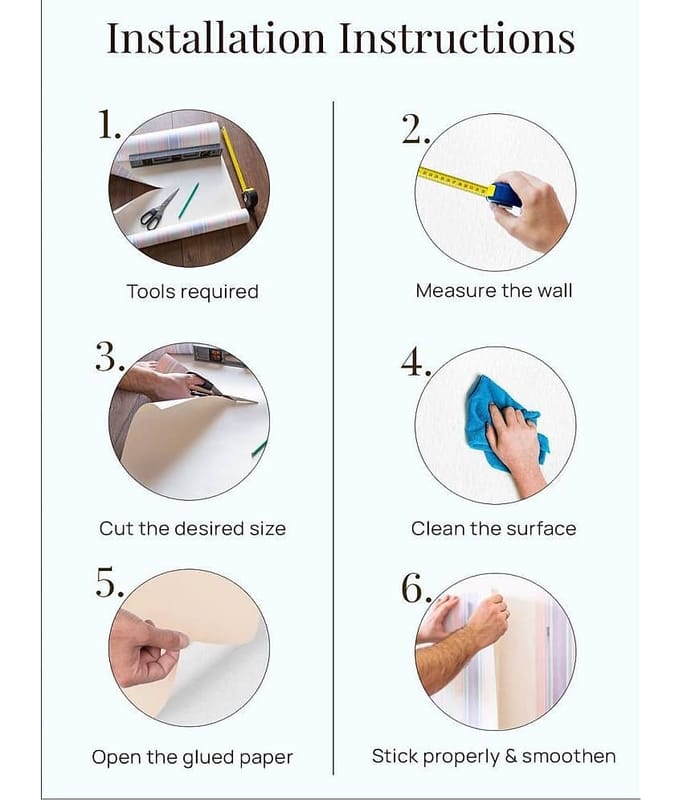 Installation Instructions

1.

Tools required

2.

Measure the wall

3.

Cut the desired size

4.

Clean the surface

5.

Open the glued paper

6.

Stick properly & smoothen