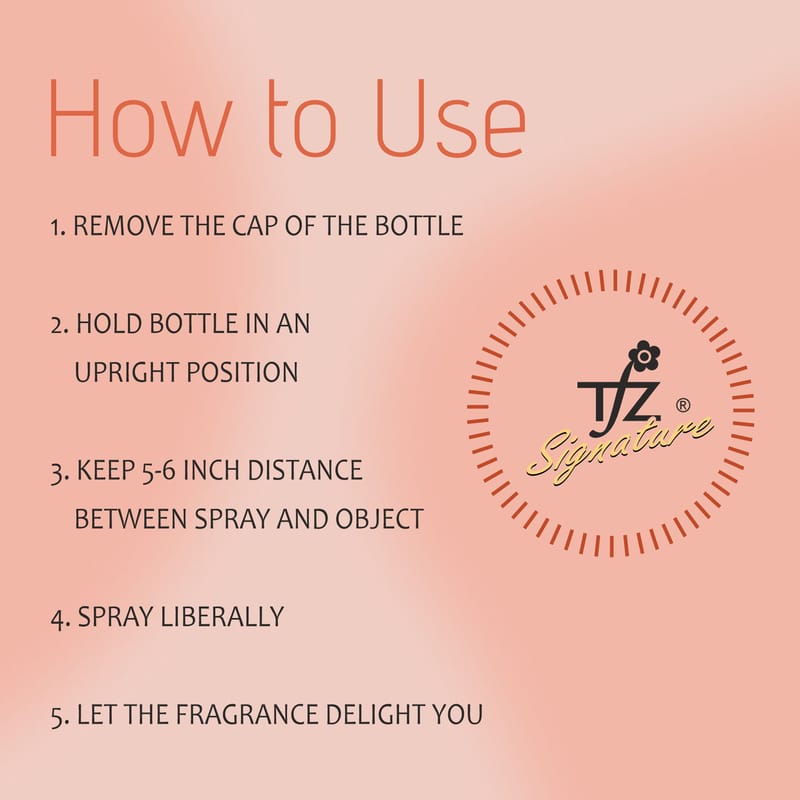 How to Use

1. REMOVE THE CAP OF THE BOTTLE

2. HOLD BOTTLE IN AN UPRIGHT POSITION

3. KEEP 5-6 INCH DISTANCE BETWEEN SPRAY AND OBJECT

4. SPRAY LIBERALLY

5. LET THE FRAGRANCE DELIGHT YOU

TFZ ®
Signature