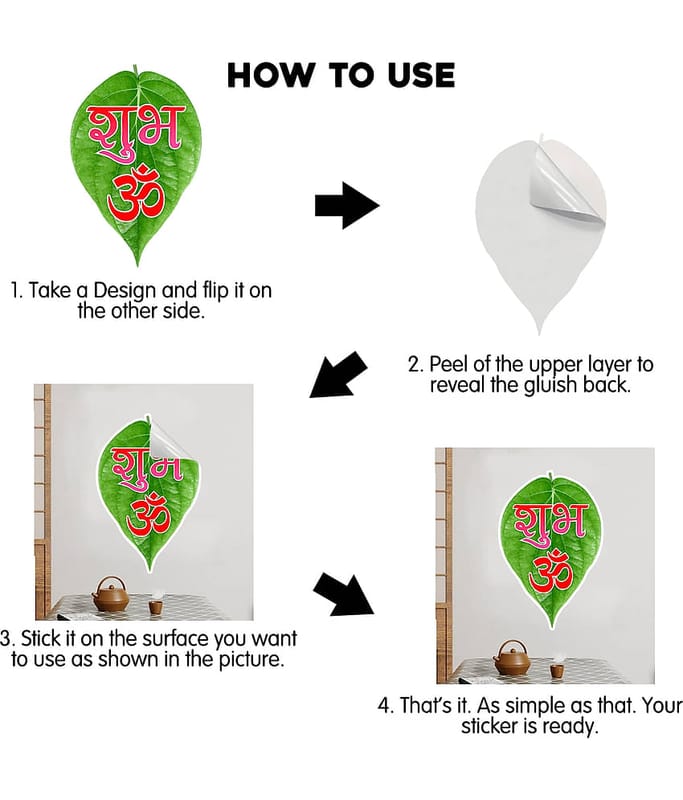 HOW TO USE

शुभ
ॐ

1. Take a Design and flip it on the other side.

2. Peel of the upper layer to reveal the gluish back.

शुभ
ॐ

3. Stick it on the surface you want to use as shown in the picture.

शुभ
ॐ

4. That's it. As simple as that. Your sticker is ready.