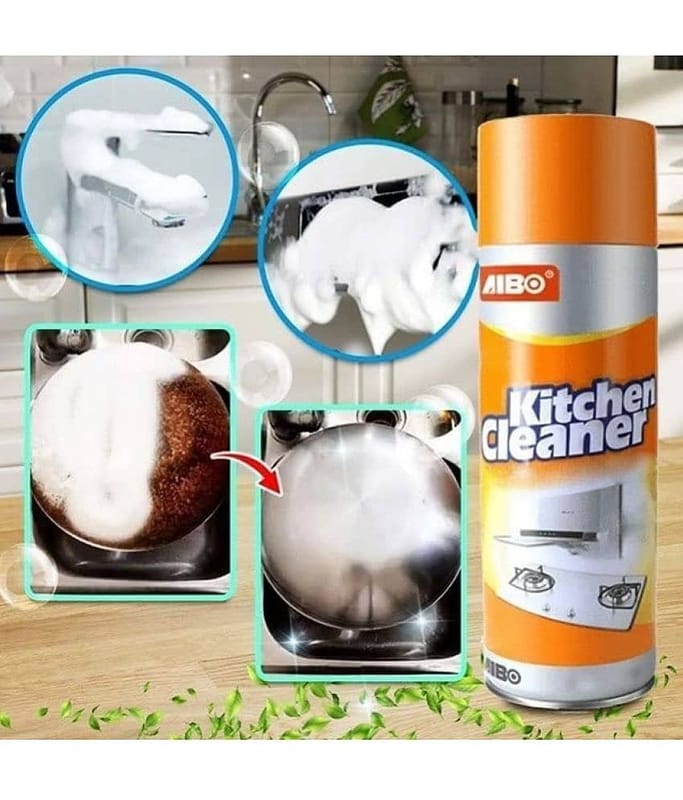 AIBO®

Kitchen Cleaner

AIBO