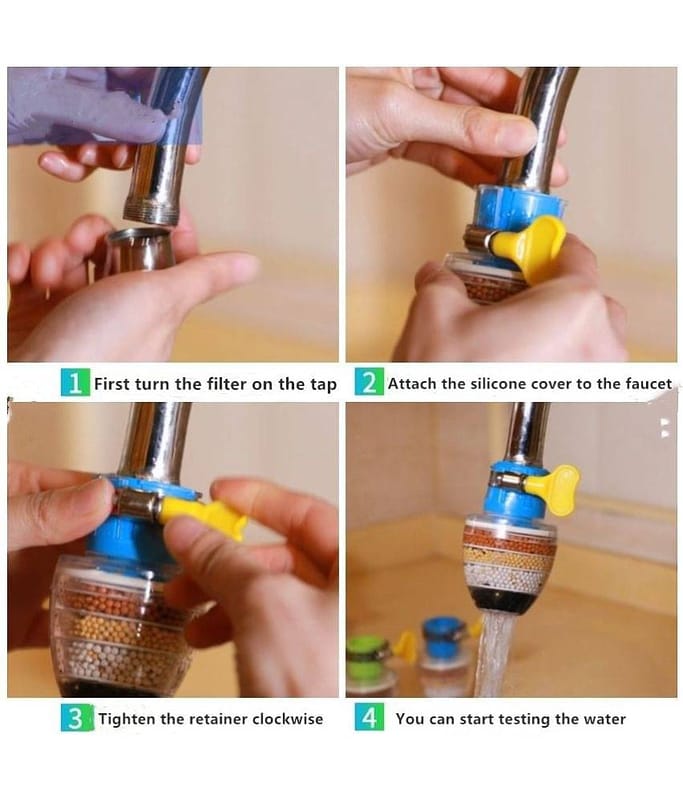 1 First turn the filter on the tap

2 Attach the silicone cover to the faucet

3 Tighten the retainer clockwise

4 You can start testing the water