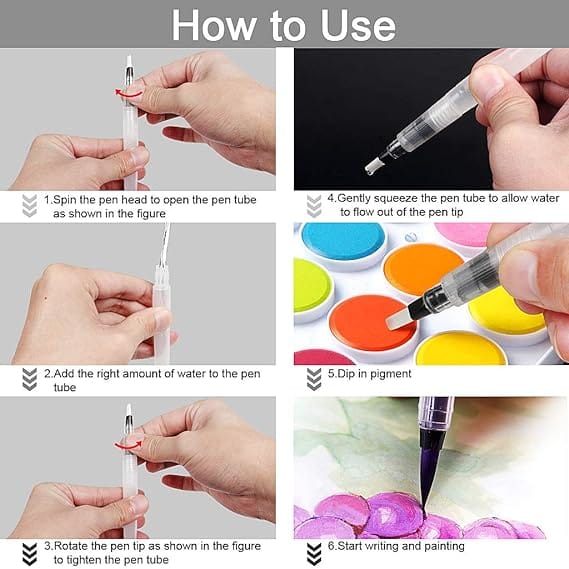 How to Use

1.Spin the pen head to open the pen tube as shown in the figure

2.Add the right amount of water to the pen tube

3.Rotate the pen tip as shown in the figure to tighten the pen tube

4.Gently squeeze the pen tube to allow water to flow out of the pen tip

5.Dip in pigment

6.Start writing and painting