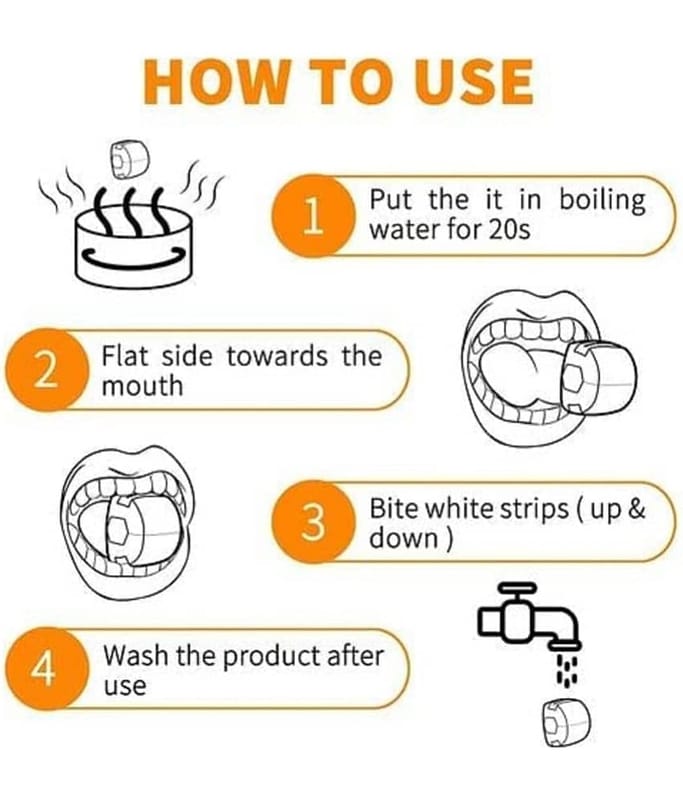 HOW TO USE

1 Put the it in boiling water for 20s

2 Flat side towards the mouth

3 Bite white strips ( up & down )

4 Wash the product after use