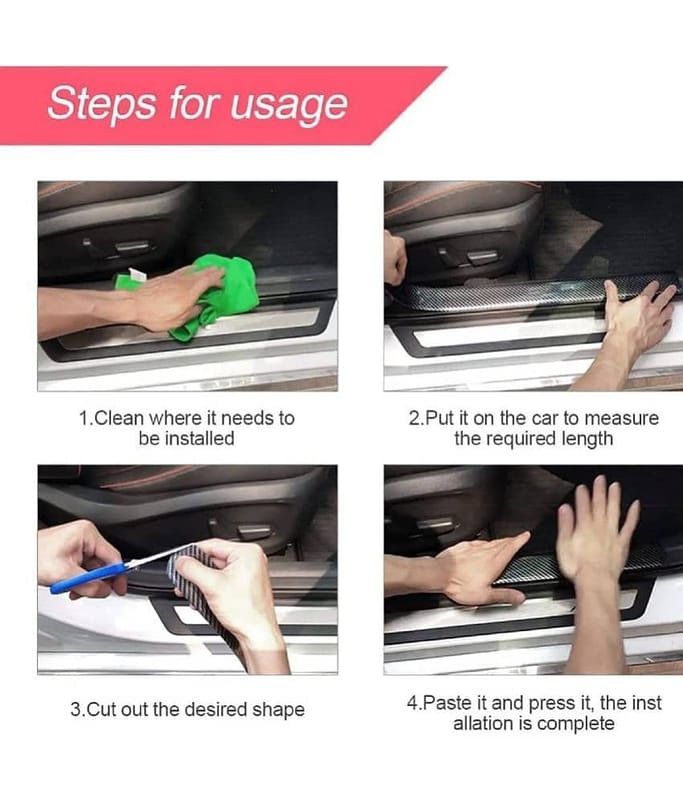 Steps for usage

1.Clean where it needs to be installed

2.Put it on the car to measure the required length

3.Cut out the desired shape

4.Paste it and press it, the inst allation is complete