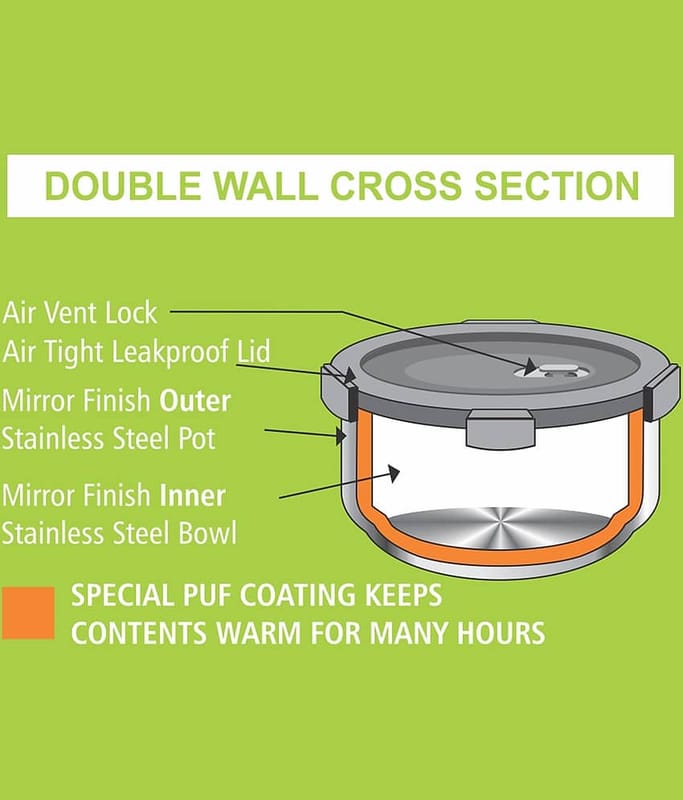 DOUBLE WALL CROSS SECTION

Air Vent Lock
Air Tight Leakproof Lid

Mirror Finish Outer
Stainless Steel Pot

Mirror Finish Inner
Stainless Steel Bowl

SPECIAL PUF COATING KEEPS
CONTENTS WARM FOR MANY HOURS