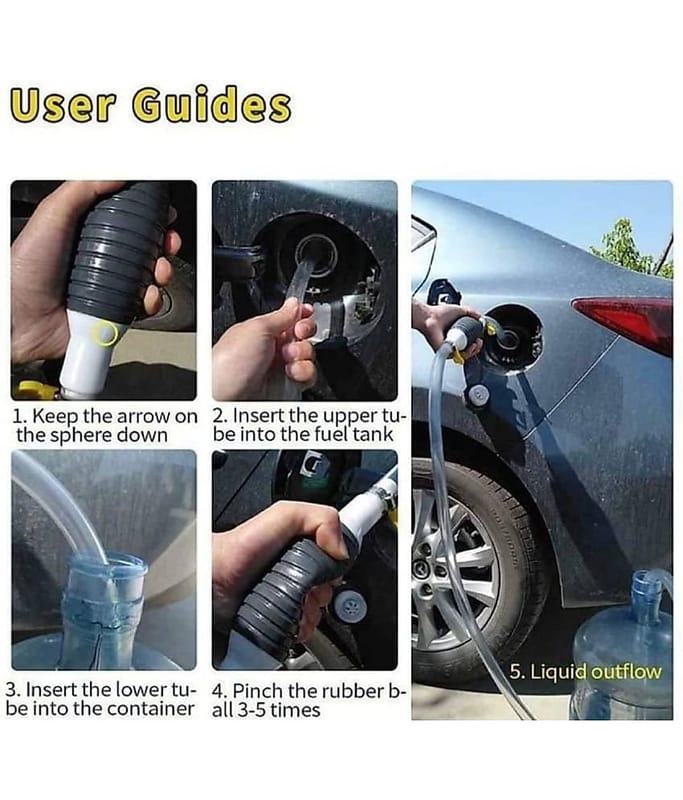 User Guides

1. Keep the arrow on the sphere down

2. Insert the upper tube into the fuel tank

3. Insert the lower tube into the container

4. Pinch the rubber ball 3-5 times

5. Liquid outflow