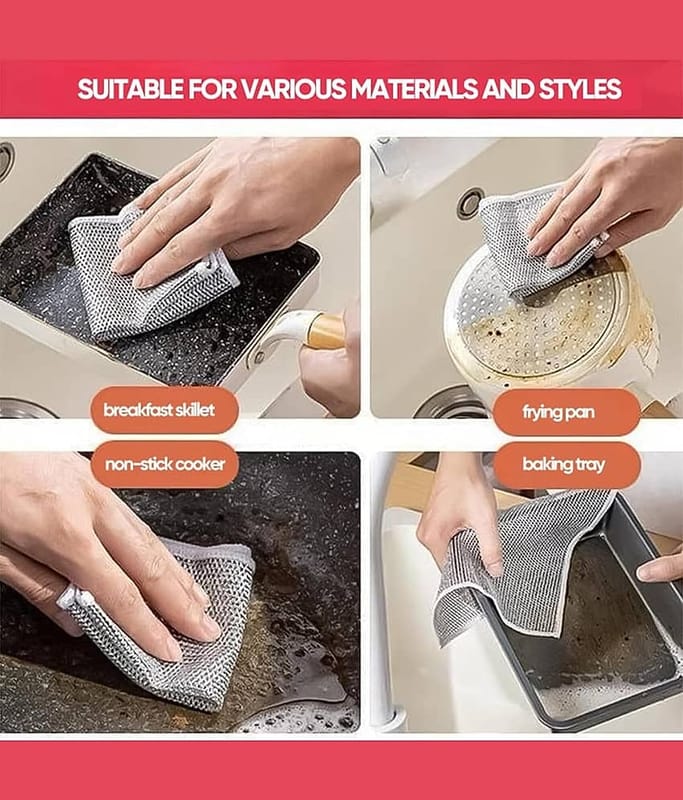 SUITABLE FOR VARIOUS MATERIALS AND STYLES

breakfast skillet

frying pan

non-stick cooker

baking tray