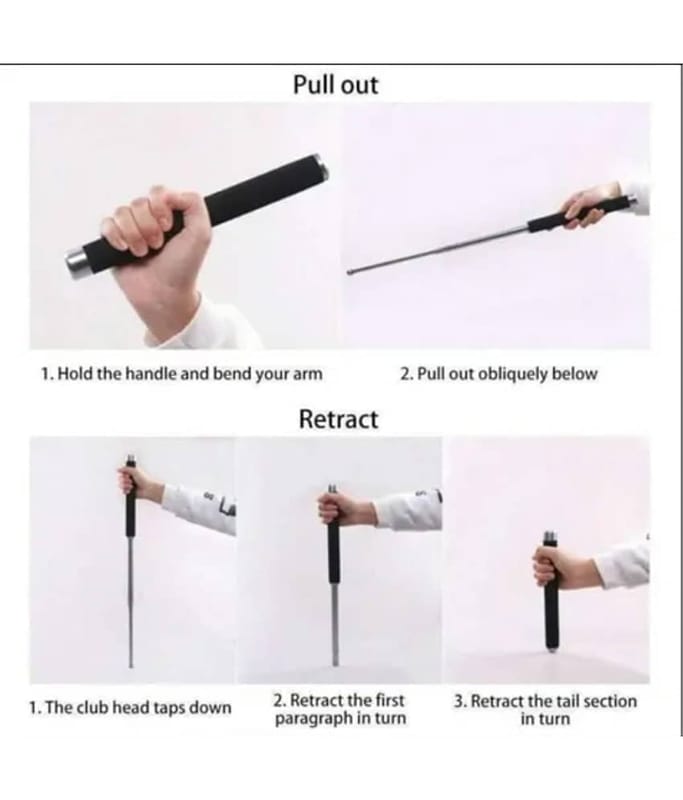 Pull out

1. Hold the handle and bend your arm

2. Pull out obliquely below

Retract

1. The club head taps down

2. Retract the first paragraph in turn

3. Retract the tail section in turn