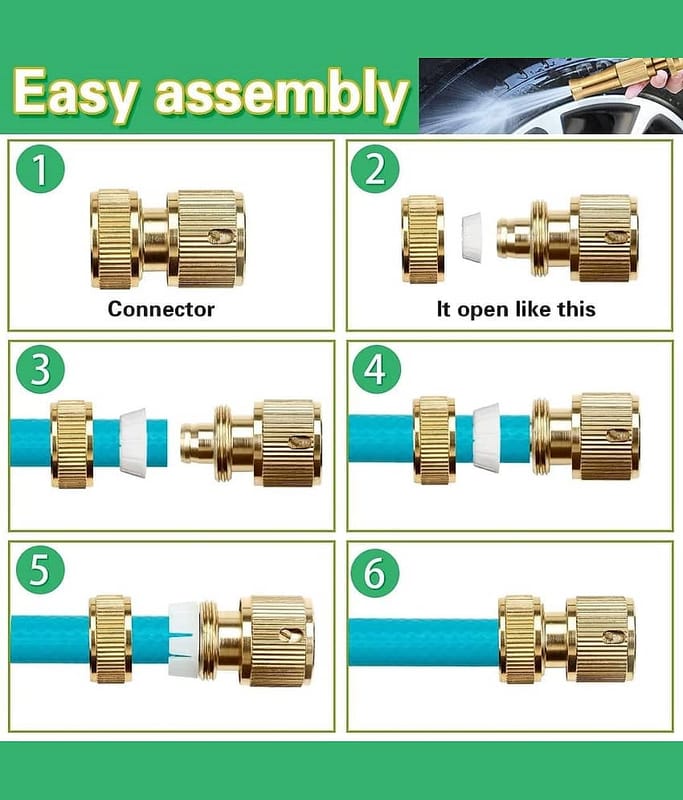 Easy assembly

1

Connector

2

It open like this

3

4

5

6