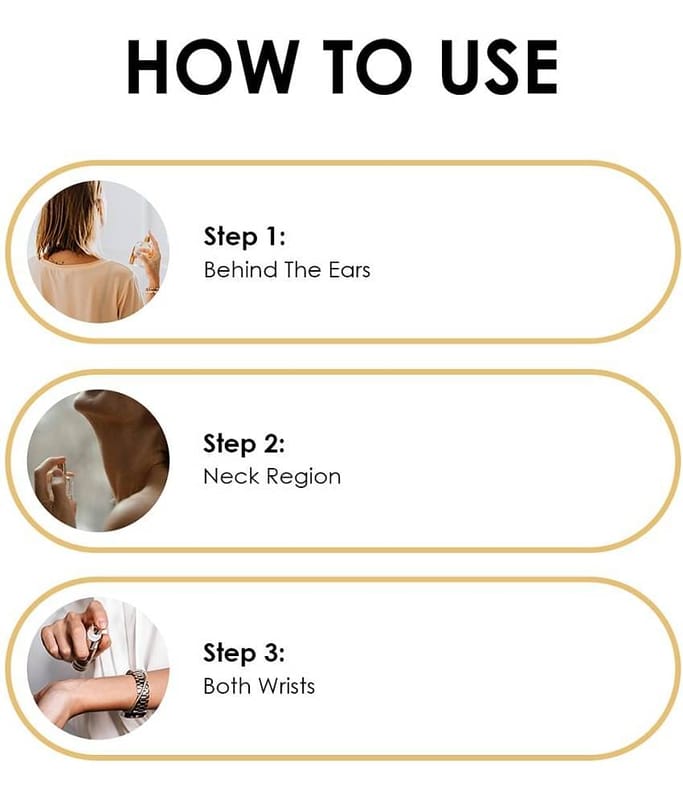 HOW TO USE

Step 1:
Behind The Ears

Step 2:
Neck Region

Step 3:
Both Wrists