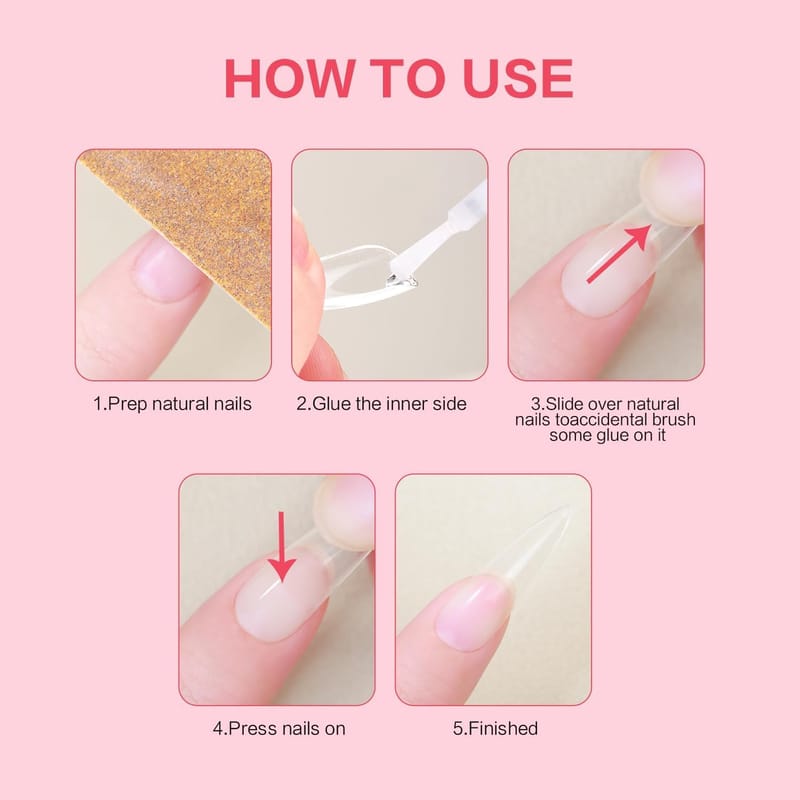 HOW TO USE

1.Prep natural nails

2.Glue the inner side

3.Slide over natural nails toaccidental brush some glue on it

4.Press nails on

5.Finished