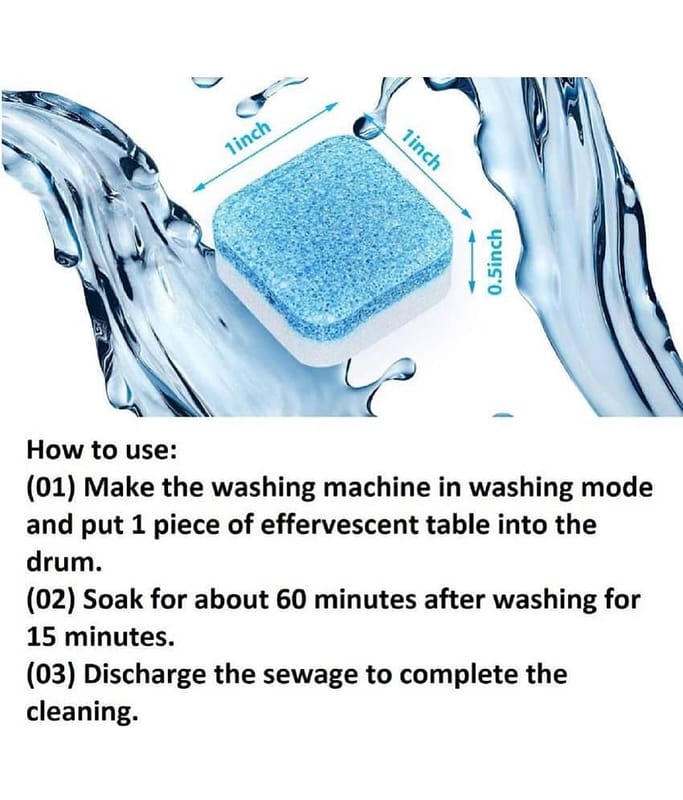 1inch
1inch
0.5inch

How to use:
(01) Make the washing machine in washing mode and put 1 piece of effervescent table into the drum.
(02) Soak for about 60 minutes after washing for 15 minutes.
(03) Discharge the sewage to complete the cleaning.