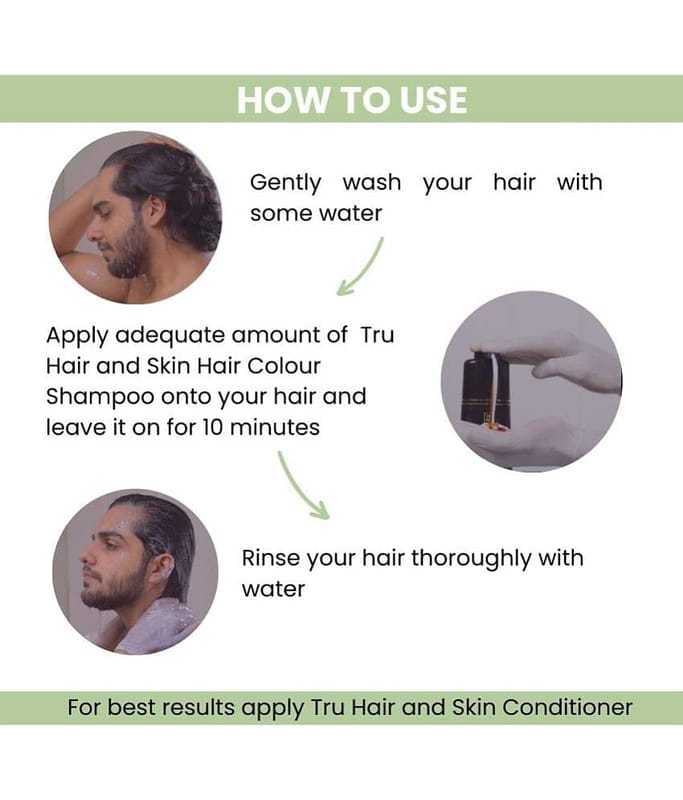 HOW TO USE

Gently wash your hair with some water

Apply adequate amount of Tru Hair and Skin Hair Colour Shampoo onto your hair and leave it on for 10 minutes

Rinse your hair thoroughly with water

For best results apply Tru Hair and Skin Conditioner