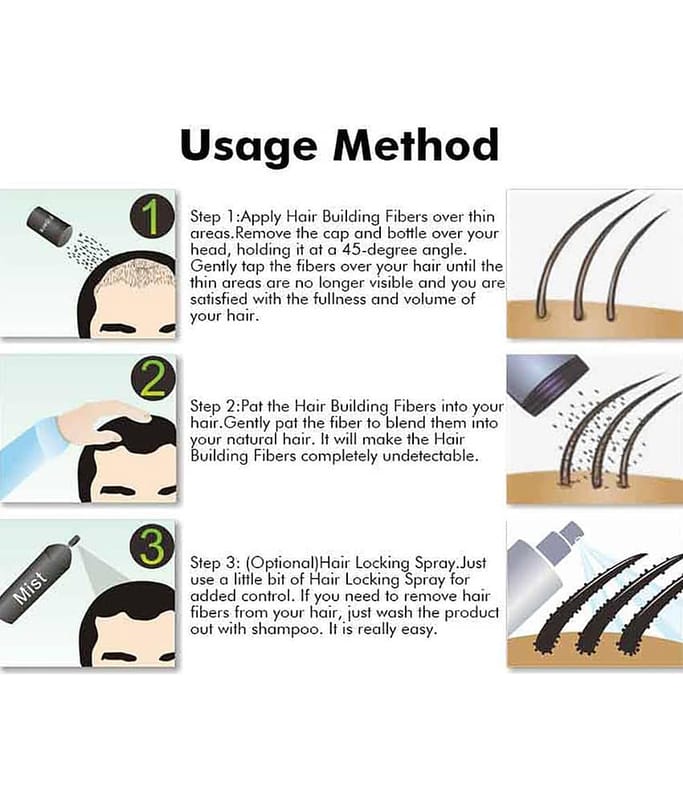 Usage Method

1

Step 1:Apply Hair Building Fibers over thin areas.Remove the cap and bottle over your head, holding it at a 45-degree angle. Gently tap the fibers over your hair until the thin areas are no longer visible and you are satisfied with the fullness and volume of your hair.

2

Step 2:Pat the Hair Building Fibers into your hair.Gently pat the fiber to blend them into your natural hair. It will make the Hair Building Fibers completely undetectable.

3

Mist

Step 3: (Optional)Hair Locking Spray.Just use a little bit of Hair Locking Spray for added control. If you need to remove hair fibers from your hair, just wash the product out with shampoo. It is really easy.