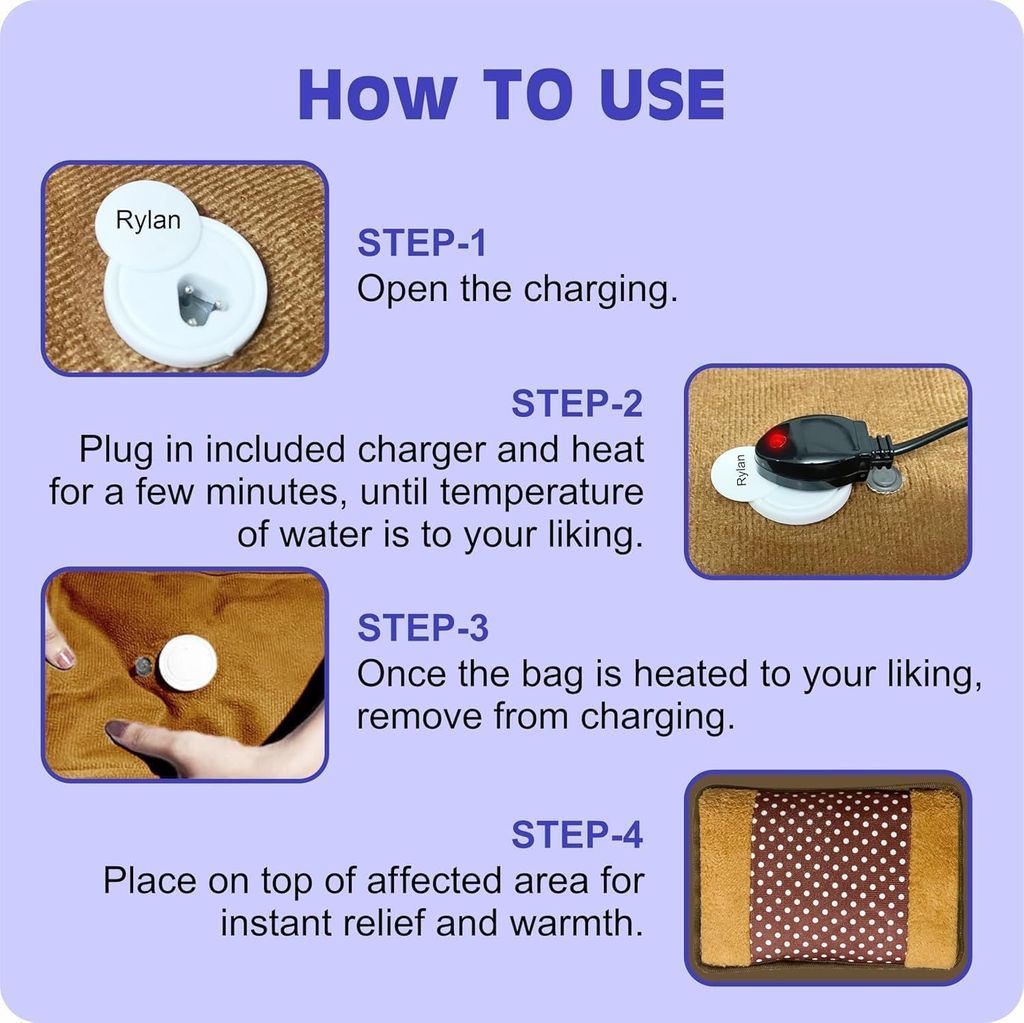 HOW TO USE

Rylan

STEP-1
Open the charging.

STEP-2
Plug in included charger and heat for a few minutes, until temperature of water is to your liking.

Rylan

STEP-3
Once the bag is heated to your liking, remove from charging.

STEP-4
Place on top of affected area for instant relief and warmth.