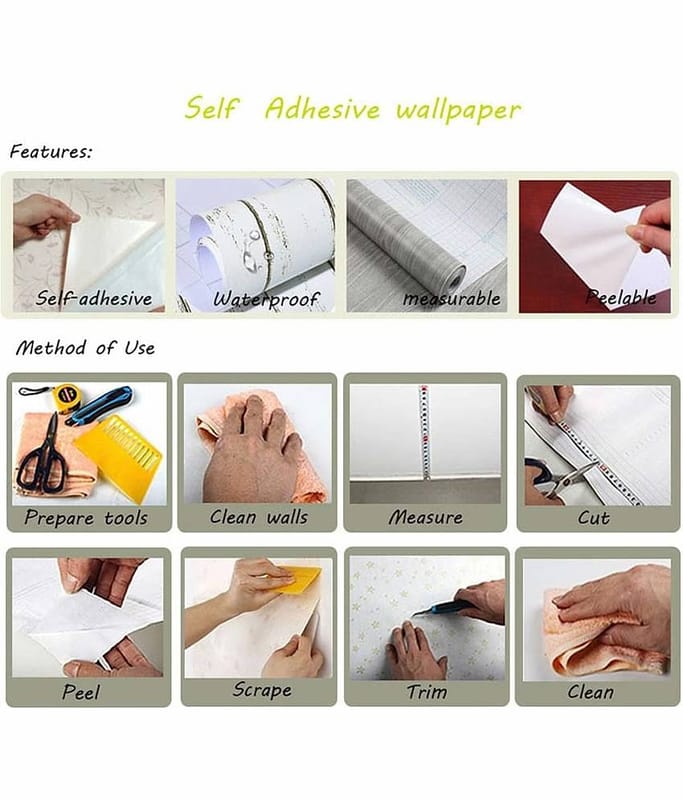 Self Adhesive wallpaper

Features:

Self-adhesive
Waterproof
measurable
Peelable

Method of Use

Prepare tools
Clean walls
Measure
Cut

Peel
Scrape
Trim
Clean