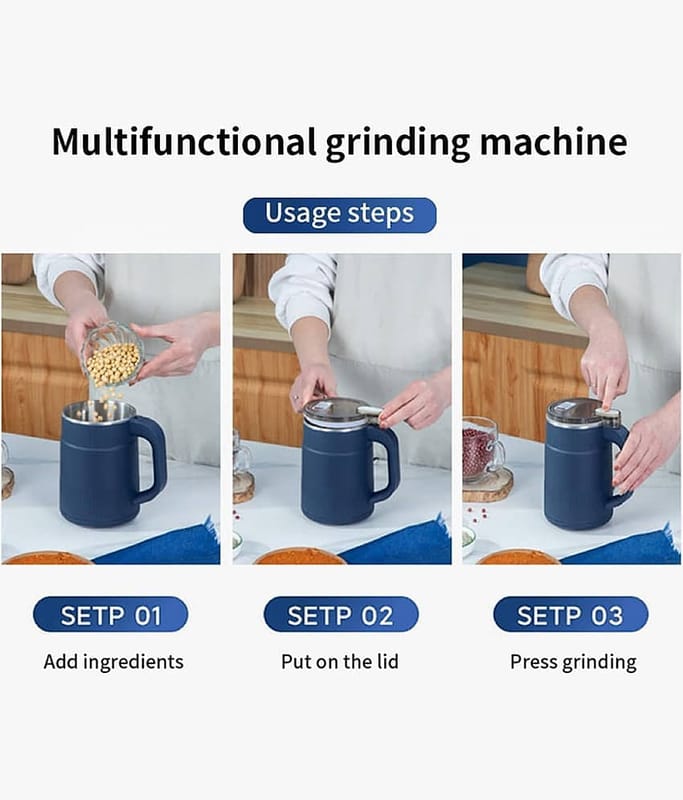 Multifunctional grinding machine

Usage steps

SETP 01
Add ingredients

SETP 02
Put on the lid

SETP 03
Press grinding