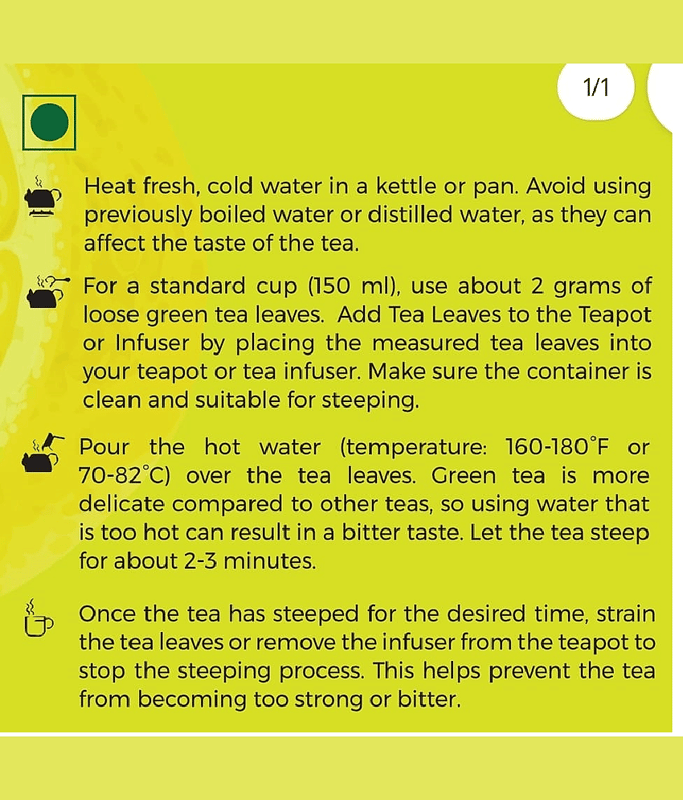 1/1

Heat fresh, cold water in a kettle or pan. Avoid using previously boiled water or distilled water, as they can affect the taste of the tea.

For a standard cup (150 ml), use about 2 grams of loose green tea leaves.  Add Tea Leaves to the Teapot or Infuser by placing the measured tea leaves into your teapot or tea infuser. Make sure the container is clean and suitable for steeping.

Pour the hot water (temperature: 160-180°F or 70-82°C) over the tea leaves. Green tea is more delicate compared to other teas, so using water that is too hot can result in a bitter taste. Let the tea steep for about 2-3 minutes.

Once the tea has steeped for the desired time, strain the tea leaves or remove the infuser from the teapot to stop the steeping process. This helps prevent the tea from becoming too strong or bitter.