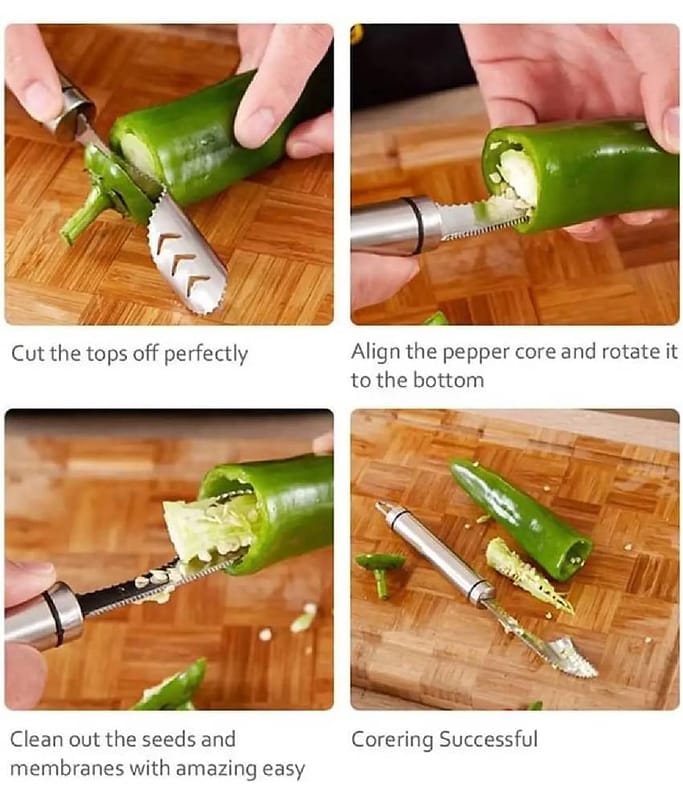 Cut the tops off perfectly

Align the pepper core and rotate it to the bottom

Clean out the seeds and membranes with amazing easy

Corering Successful