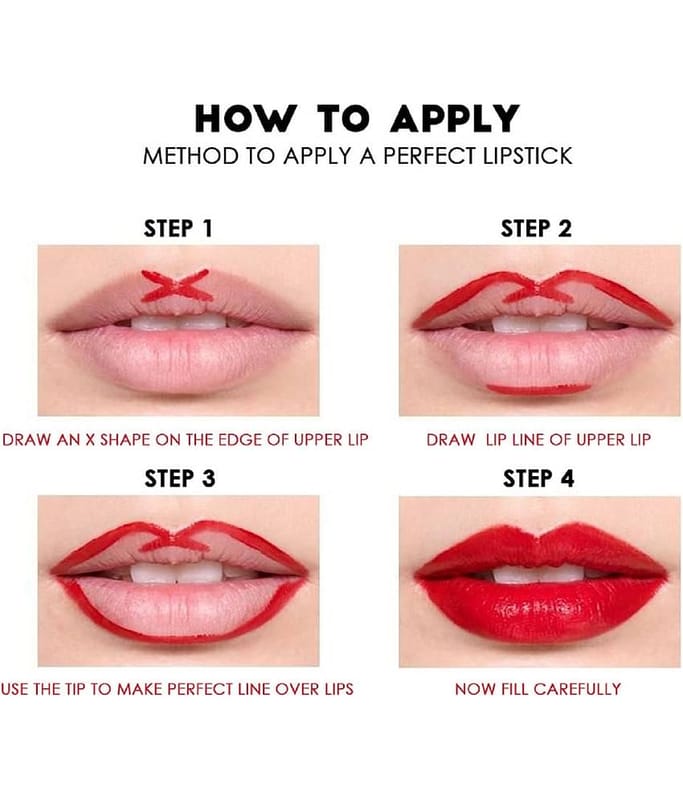 HOW TO APPLY
METHOD TO APPLY A PERFECT LIPSTICK

STEP 1

DRAW AN X SHAPE ON THE EDGE OF UPPER LIP

STEP 2

DRAW LIP LINE OF UPPER LIP

STEP 3

USE THE TIP TO MAKE PERFECT LINE OVER LIPS

STEP 4

NOW FILL CAREFULLY