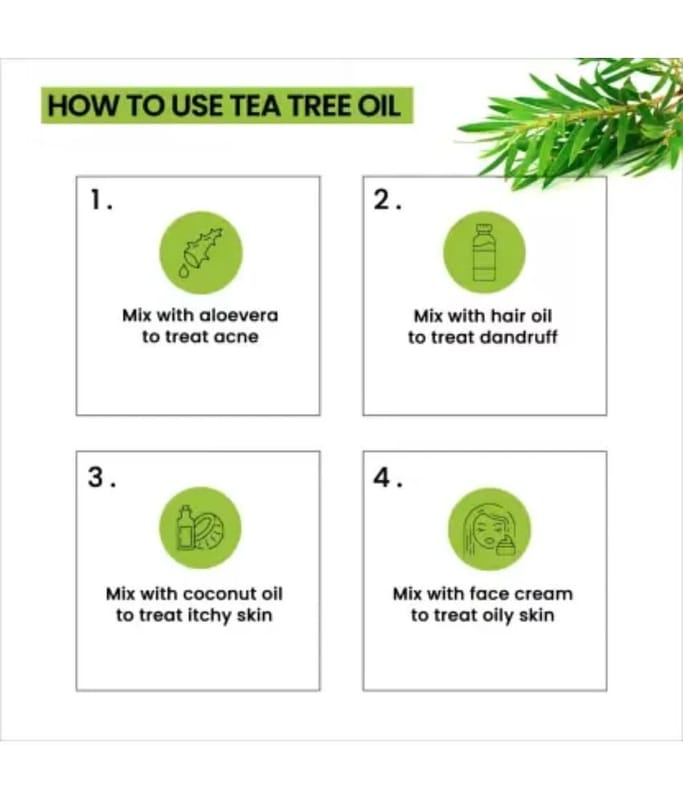 HOW TO USE TEA TREE OIL

1.

Mix with aloevera to treat acne

2.

Mix with hair oil to treat dandruff

3.

Mix with coconut oil to treat itchy skin

4.

Mix with face cream to treat oily skin