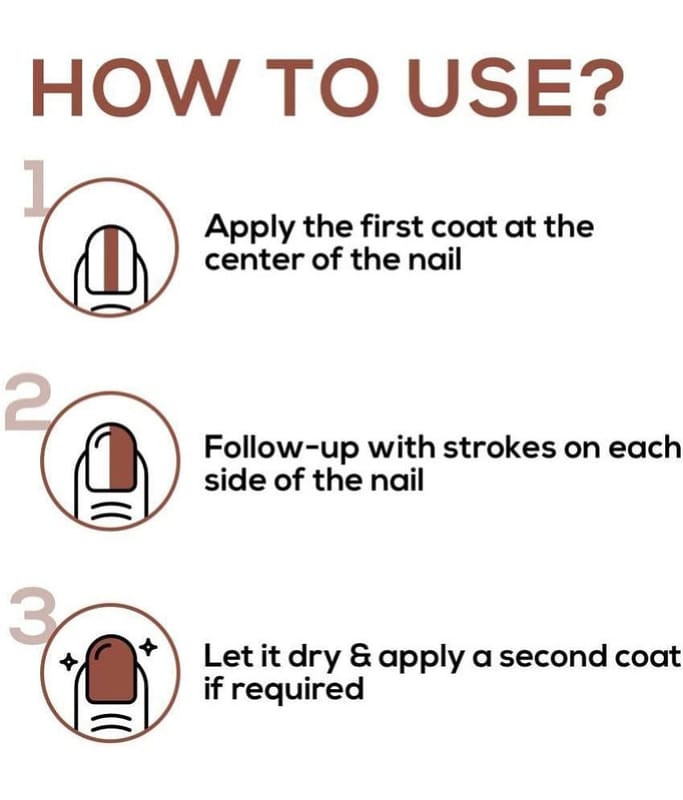 HOW TO USE?

1

Apply the first coat at the center of the nail

2

Follow-up with strokes on each side of the nail

3

Let it dry & apply a second coat if required