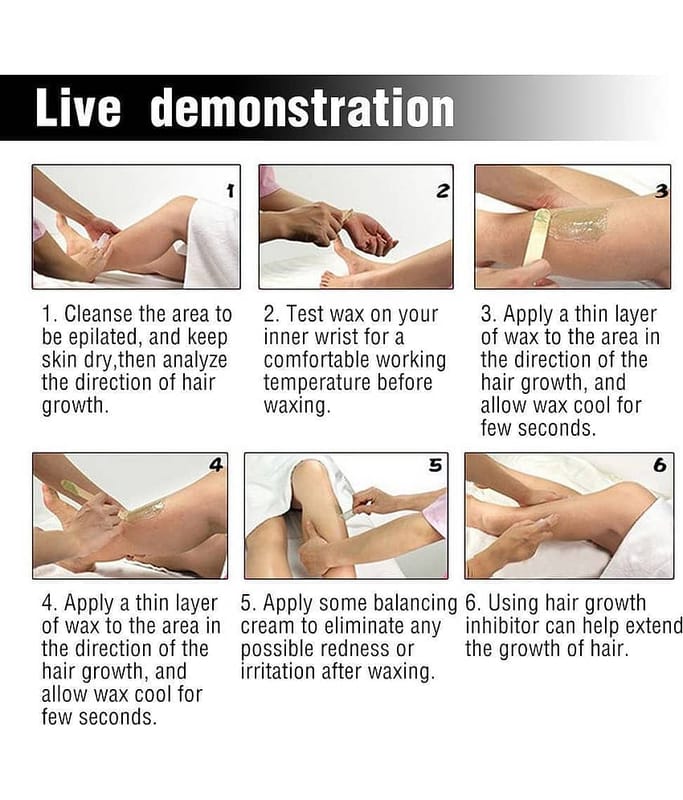 Live demonstration

1

2

3

1. Cleanse the area to be epilated, and keep skin dry,then analyze the direction of hair growth.

2. Test wax on your inner wrist for a comfortable working temperature before waxing.

3. Apply a thin layer of wax to the area in the direction of the hair growth, and allow wax cool for few seconds.

4

5

6

4. Apply a thin layer of wax to the area in the direction of the hair growth, and allow wax cool for few seconds.

5. Apply some balancing cream to eliminate any possible redness or irritation after waxing.

6. Using hair growth inhibitor can help extend the growth of hair.