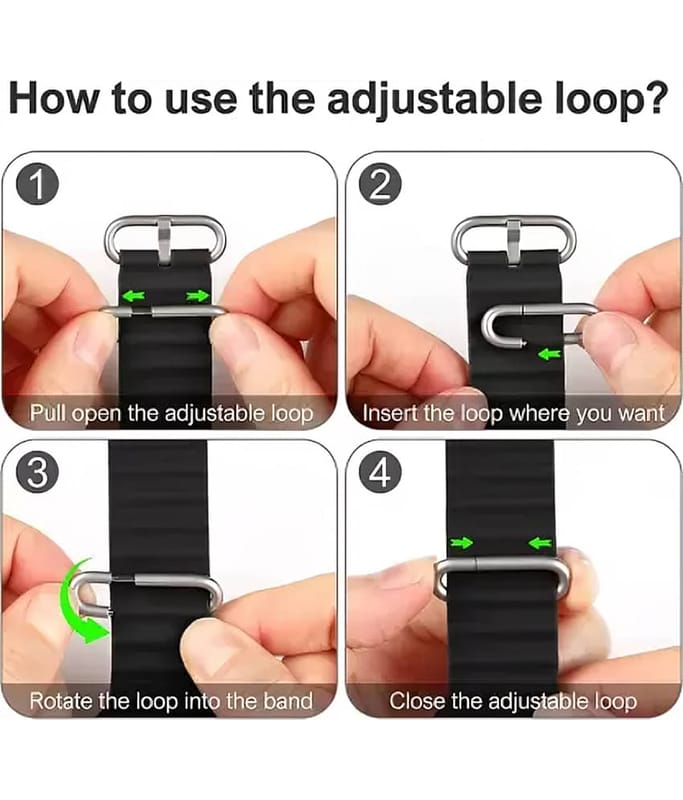 How to use the adjustable loop?

1

Pull open the adjustable loop

2

Insert the loop where you want

3

Rotate the loop into the band

4

Close the adjustable loop