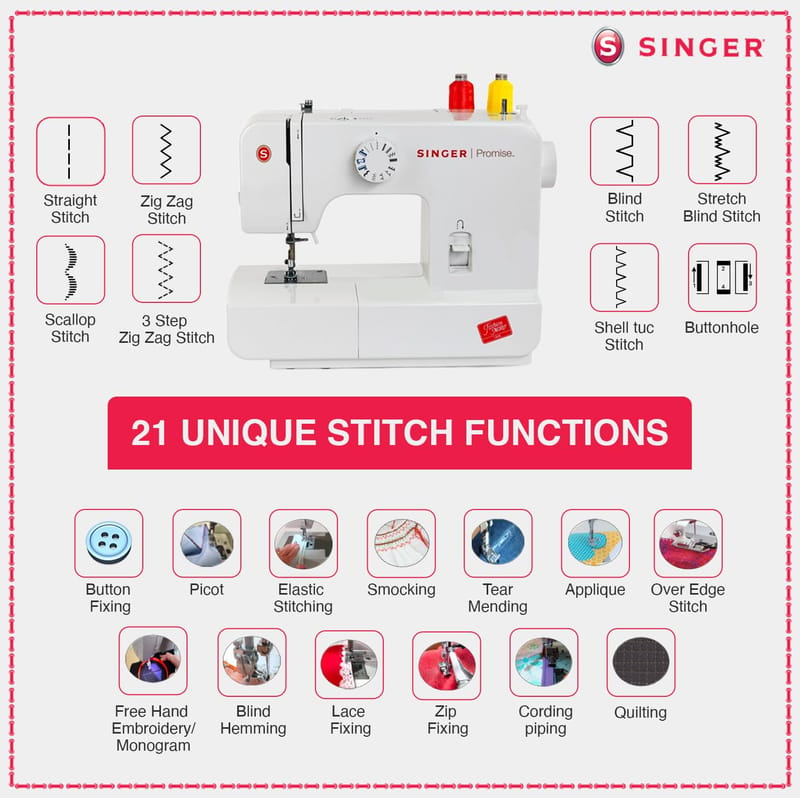 S SINGER

Straight Stitch

Zig Zag Stitch

Scallop Stitch

3 Step Zig Zag Stitch

S SINGER | Promise.

Blind Stitch

Stretch Blind Stitch

Shell tuc Stitch

Buttonhole

21 UNIQUE STITCH FUNCTIONS

Button Fixing

Picot

Elastic Stitching

Smocking

Tear Mending

Applique

Over Edge Stitch

Free Hand Embroidery/ Monogram

Blind Hemming

Lace Fixing

Zip Fixing

Cording piping

Quilting