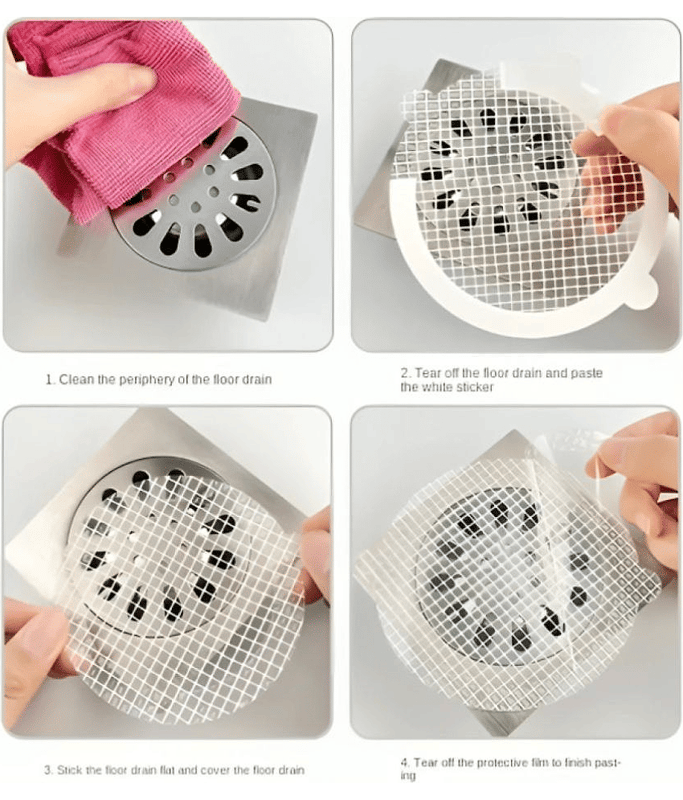 1. Clean the periphery of the floor drain

2. Tear off the floor drain and paste the white sticker

3. Stick the floor drain flat and cover the floor drain

4. Tear off the protective film to finish pasting