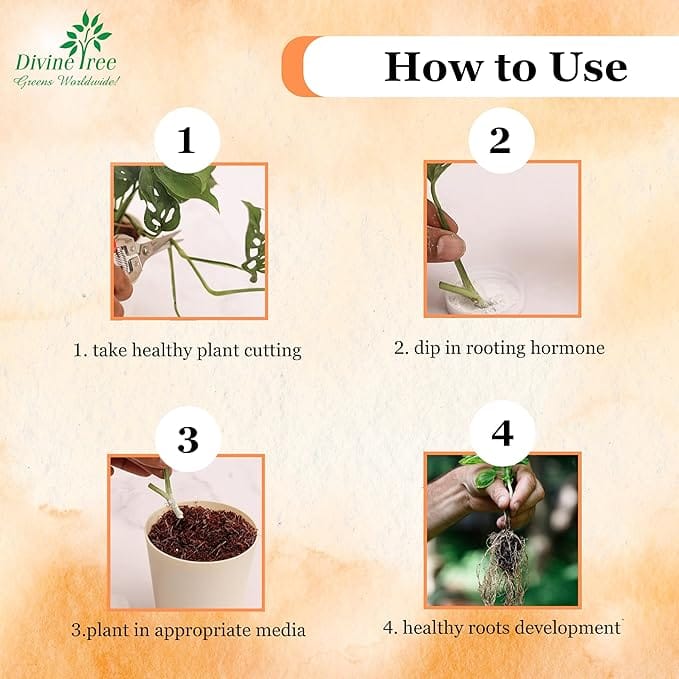 Divine Tree
Greens Worldwide!

How to Use

1

1. take healthy plant cutting

2

2. dip in rooting hormone

3

3.plant in appropriate media

4

4. healthy roots development