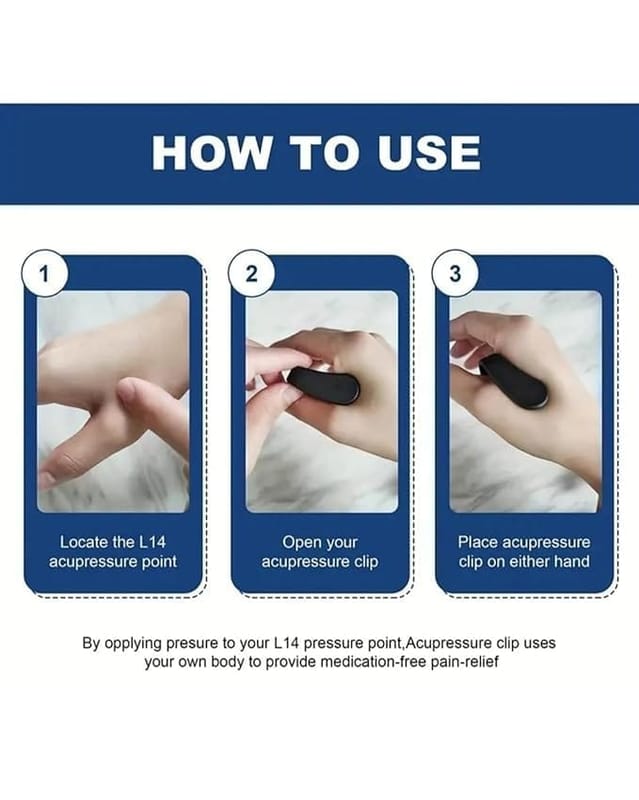 HOW TO USE

1

Locate the L14 acupressure point

2

Open your acupressure clip

3

Place acupressure clip on either hand

By opplying presure to your L14 pressure point,Acupressure clip uses your own body to provide medication-free pain-relief