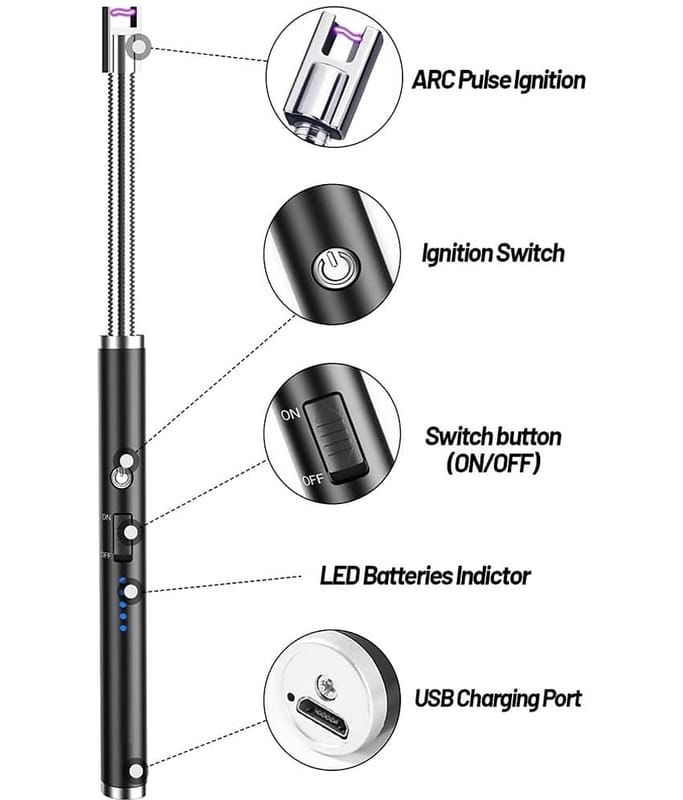 ARC Pulse Ignition

Ignition Switch

ON
OFF

Switch button
(ON/OFF)

ON
OFF

LED Batteries Indictor

USB Charging Port