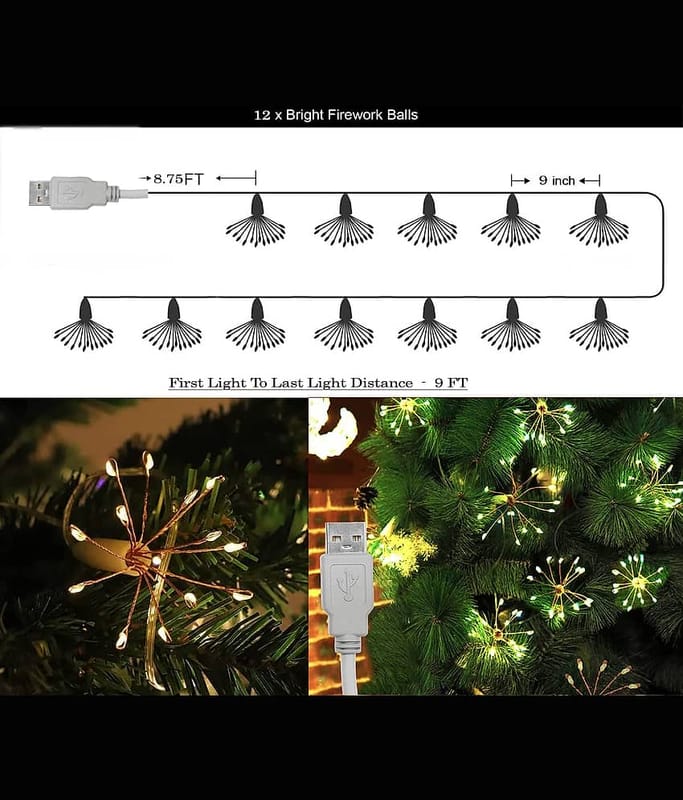 12 x Bright Firework Balls

8.75FT

9 inch

First Light To Last Light Distance - 9 FT