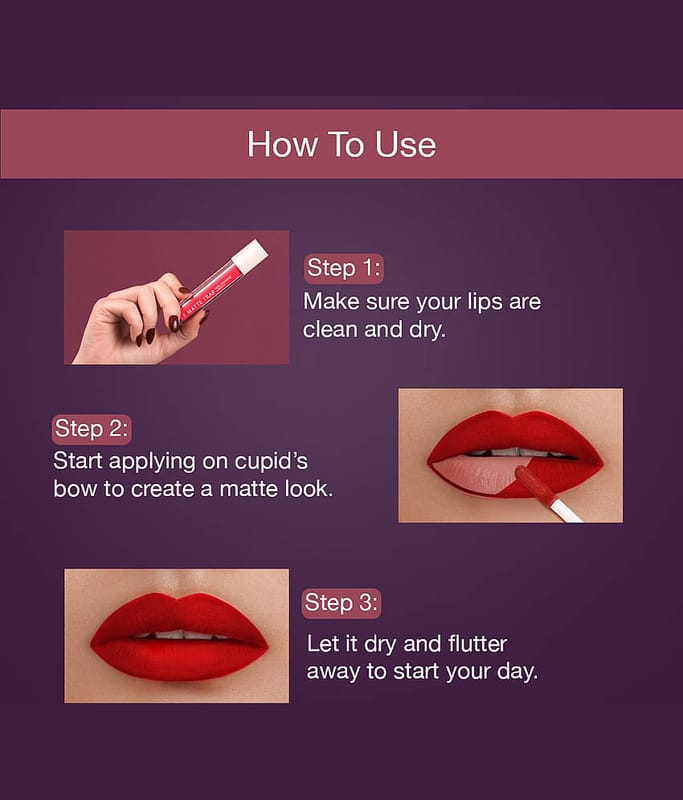 How To Use

MATTE TRAP

Step 1:
Make sure your lips are clean and dry.

Step 2:
Start applying on cupid's bow to create a matte look.

Step 3:
Let it dry and flutter away to start your day.