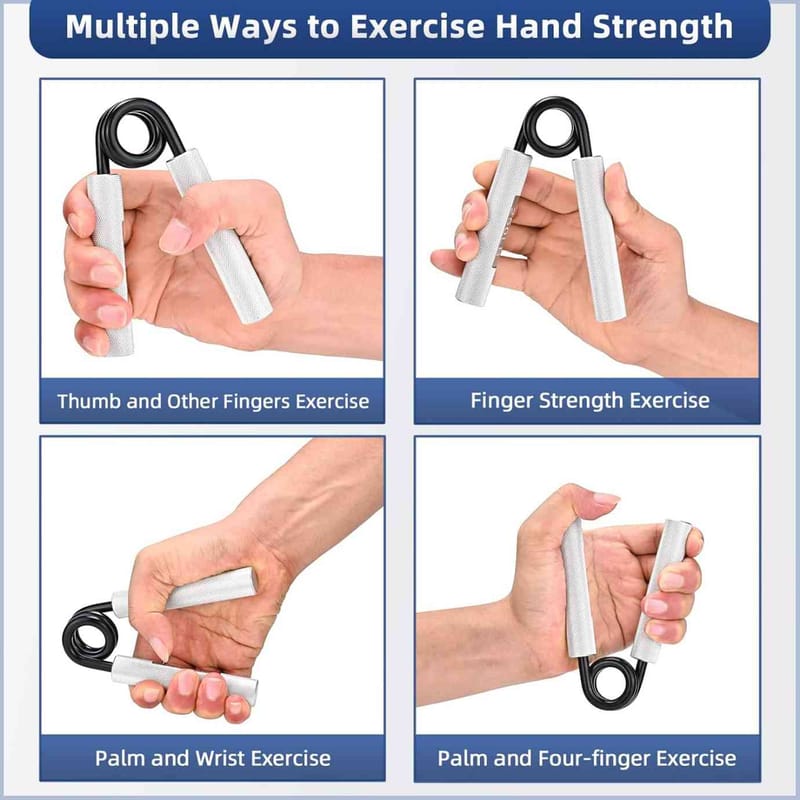 Multiple Ways to Exercise Hand Strength

Thumb and Other Fingers Exercise

Finger Strength Exercise

Palm and Wrist Exercise

Palm and Four-finger Exercise