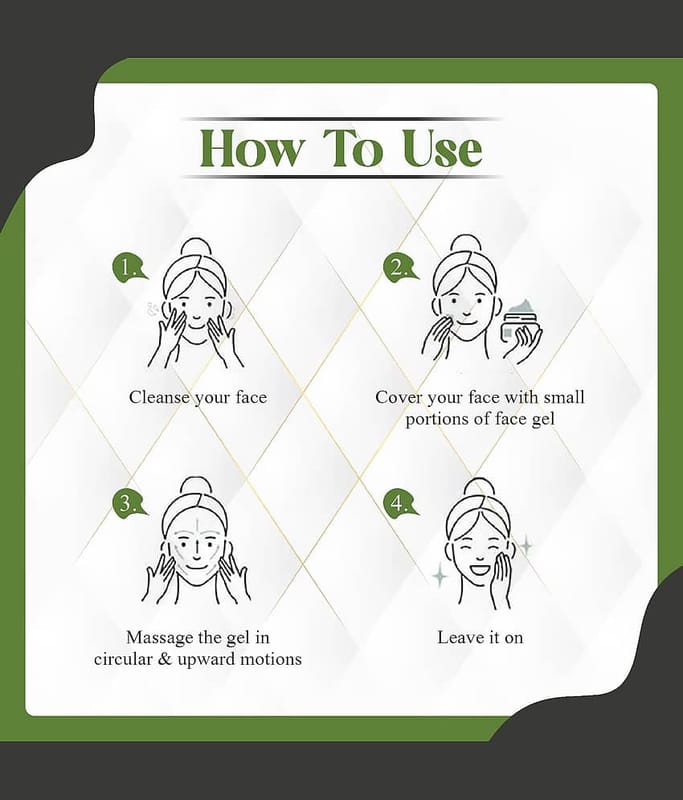 How To Use

1.

Cleanse your face

2.

Cover your face with small portions of face gel

3.

Massage the gel in circular & upward motions

4.

Leave it on