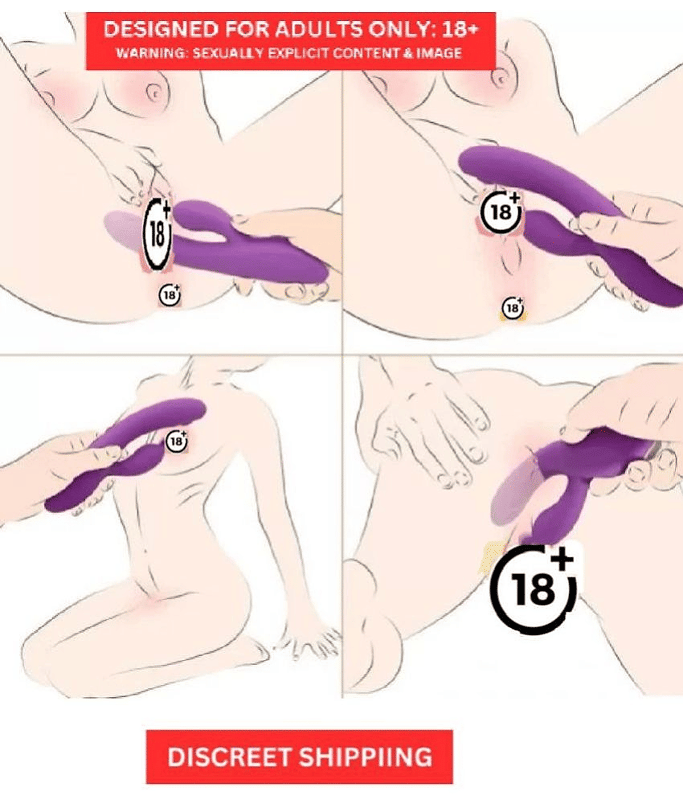 DESIGNED FOR ADULTS ONLY: 18+
WARNING: SEXUALLY EXPLICIT CONTENT & IMAGE

18+
18+
18+
18+
18+
18+

DISCREET SHIPPIING