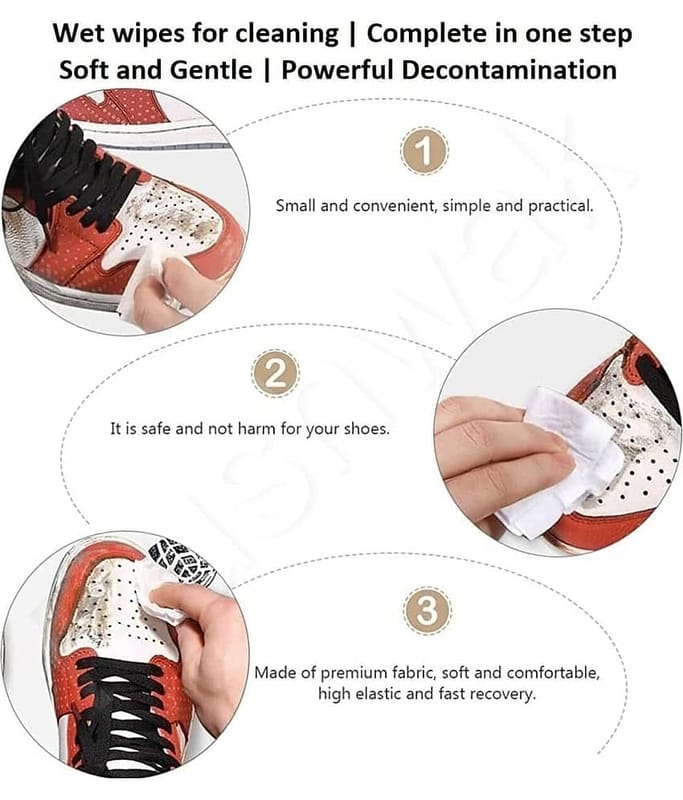 Wet wipes for cleaning | Complete in one step
Soft and Gentle | Powerful Decontamination

1

Small and convenient, simple and practical.

2

It is safe and not harm for your shoes.

3

Made of premium fabric, soft and comfortable, high elastic and fast recovery.