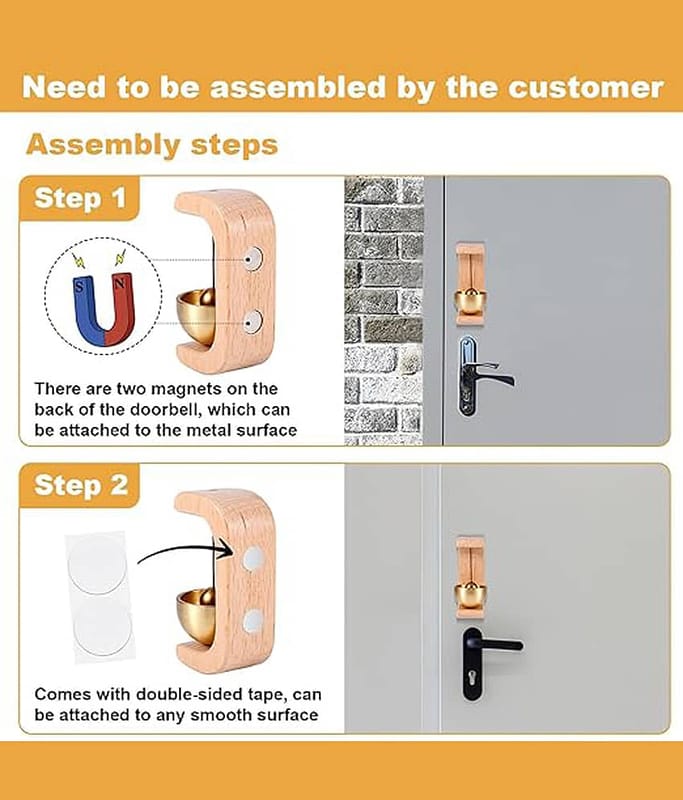 Need to be assembled by the customer

Assembly steps

Step 1

S N

There are two magnets on the back of the doorbell, which can be attached to the metal surface

Step 2

Comes with double-sided tape, can be attached to any smooth surface