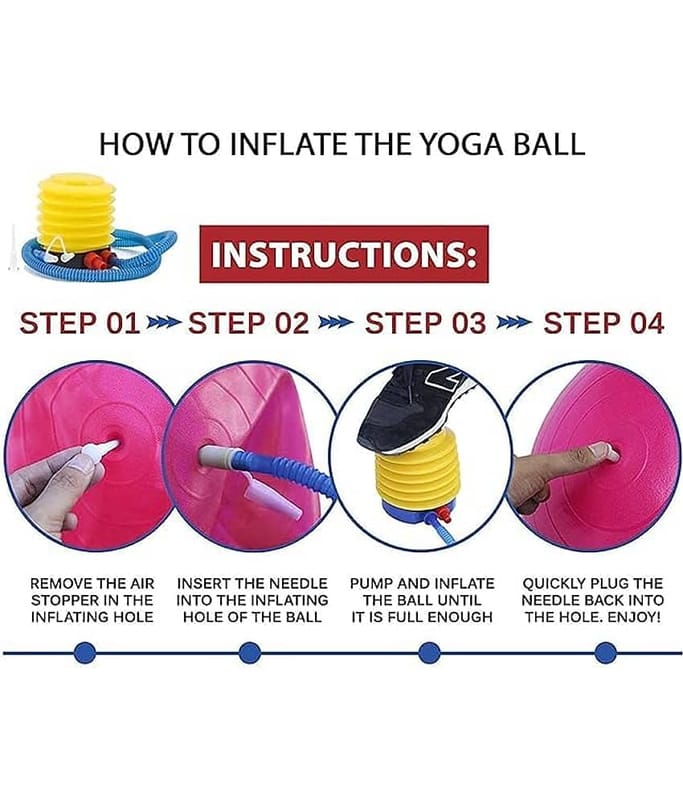 HOW TO INFLATE THE YOGA BALL

INSTRUCTIONS:

STEP 01 STEP 02 STEP 03 STEP 04

REMOVE THE AIR STOPPER IN THE INFLATING HOLE

INSERT THE NEEDLE INTO THE INFLATING HOLE OF THE BALL

PUMP AND INFLATE THE BALL UNTIL IT IS FULL ENOUGH

QUICKLY PLUG THE NEEDLE BACK INTO THE HOLE. ENJOY!