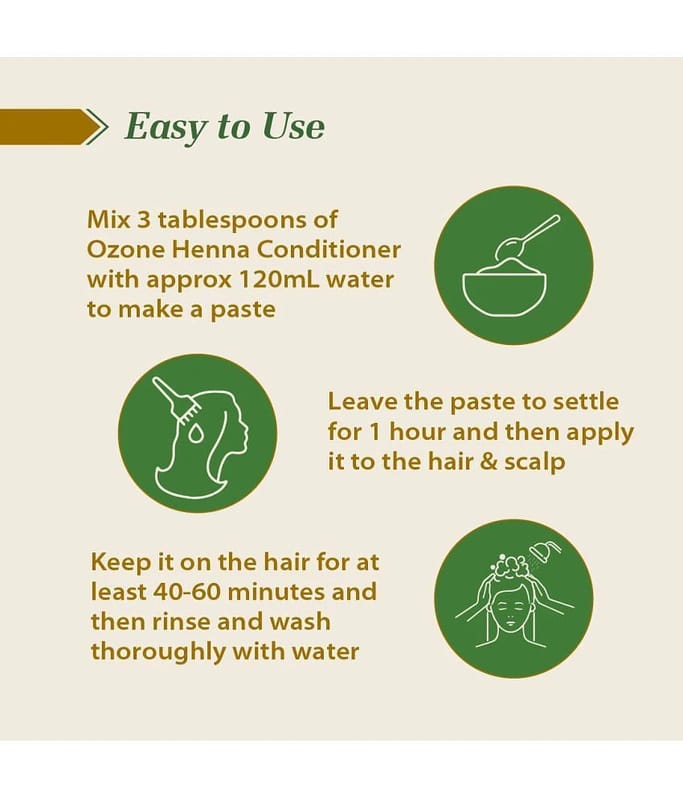 Easy to Use

Mix 3 tablespoons of Ozone Henna Conditioner with approx 120mL water to make a paste

Leave the paste to settle for 1 hour and then apply it to the hair & scalp

Keep it on the hair for at least 40-60 minutes and then rinse and wash thoroughly with water