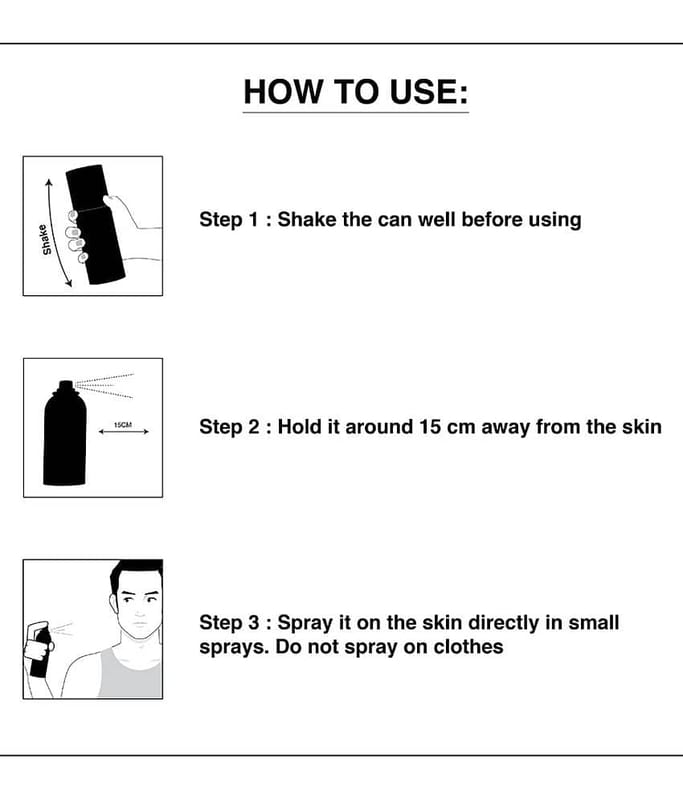 HOW TO USE:

Shake

Step 1 : Shake the can well before using

15CM

Step 2 : Hold it around 15 cm away from the skin

Step 3 : Spray it on the skin directly in small sprays. Do not spray on clothes