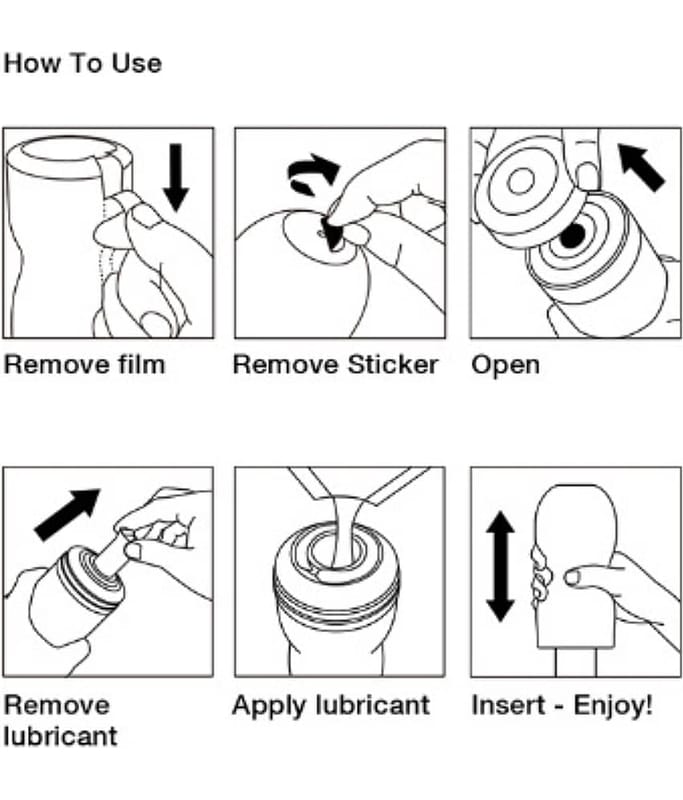 How To Use

Remove film

Remove Sticker

Open

Remove lubricant

Apply lubricant

Insert - Enjoy!