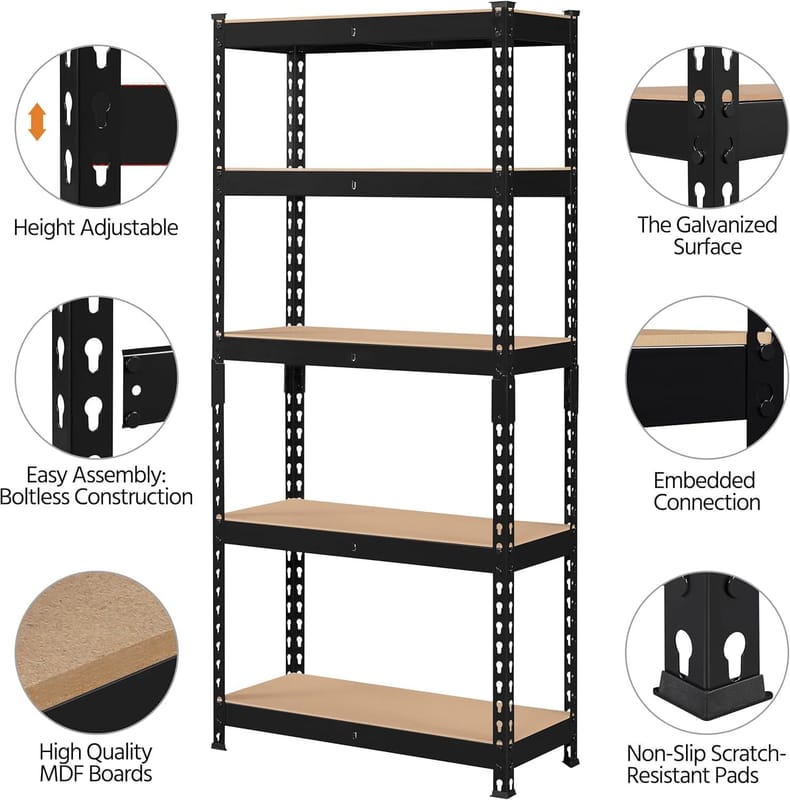 Height Adjustable

Easy Assembly: Boltless Construction

High Quality MDF Boards

The Galvanized Surface

Embedded Connection

Non-Slip Scratch-Resistant Pads