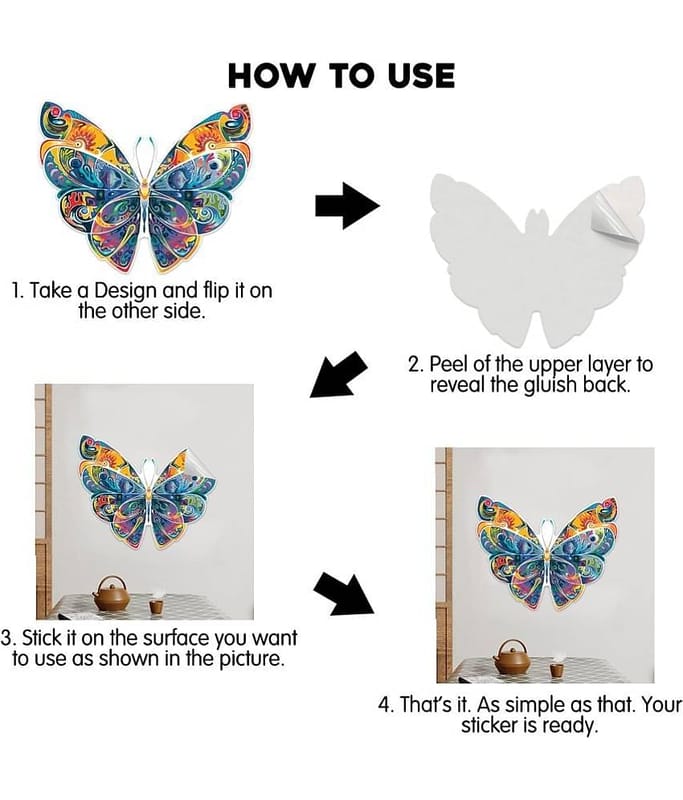 HOW TO USE

1. Take a Design and flip it on the other side.

2. Peel of the upper layer to reveal the gluish back.

3. Stick it on the surface you want to use as shown in the picture.

4. That's it. As simple as that. Your sticker is ready.