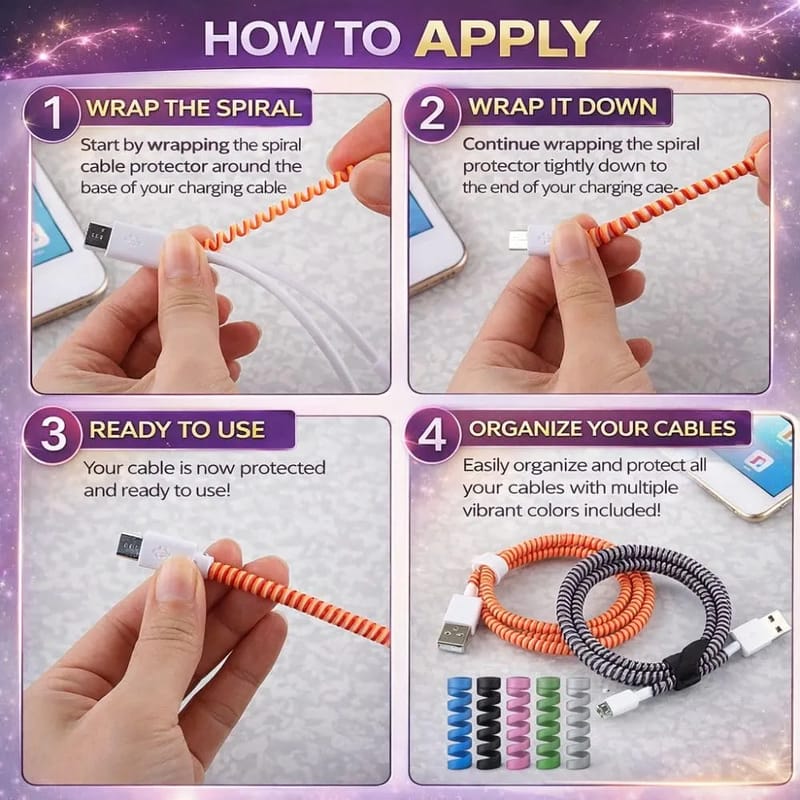 HOW TO APPLY

1 WRAP THE SPIRAL

Start by wrapping the spiral cable protector around the base of your charging cable

2 WRAP IT DOWN

Continue wrapping the spiral protector tightly down to the end of your charging cae-

3 READY TO USE

Your cable is now protected and ready to use!

4 ORGANIZE YOUR CABLES

Easily organize and protect all your cables with multiple vibrant colors included!